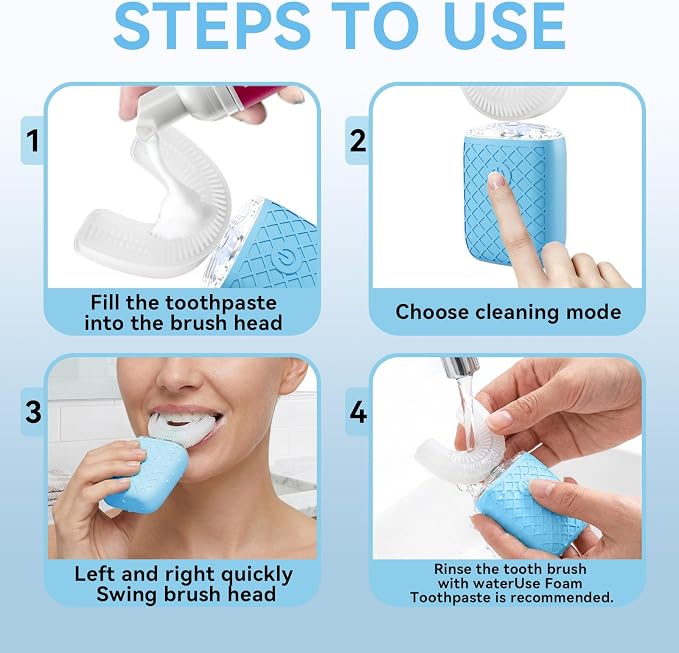 STEPS TO USE

1

Fill the toothpaste into the brush head

2

Choose cleaning mode

3

Left and right quickly Swing brush head

4

Rinse the tooth brush with waterUse Foam Toothpaste is recommended.