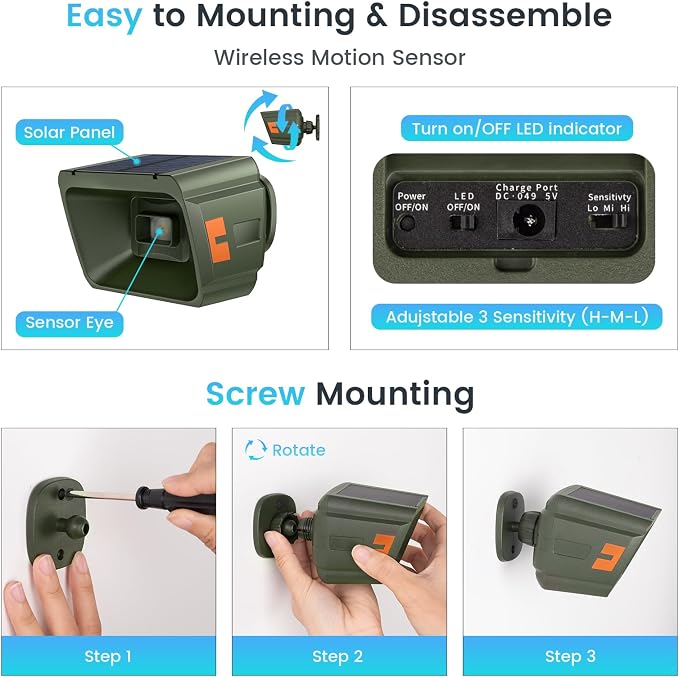 Easy to Mounting & Disassemble

Wireless Motion Sensor

Solar Panel

Sensor Eye

Turn on/OFF LED indicator

Power OFF/ON

LED OFF/ON

Charge Port DC·049 5V

Sensitivty Lo Mi Hi

Adujstable 3 Sensitivity (H-M-L)

Screw Mounting

Rotate

Step 1

Step 2

Step 3