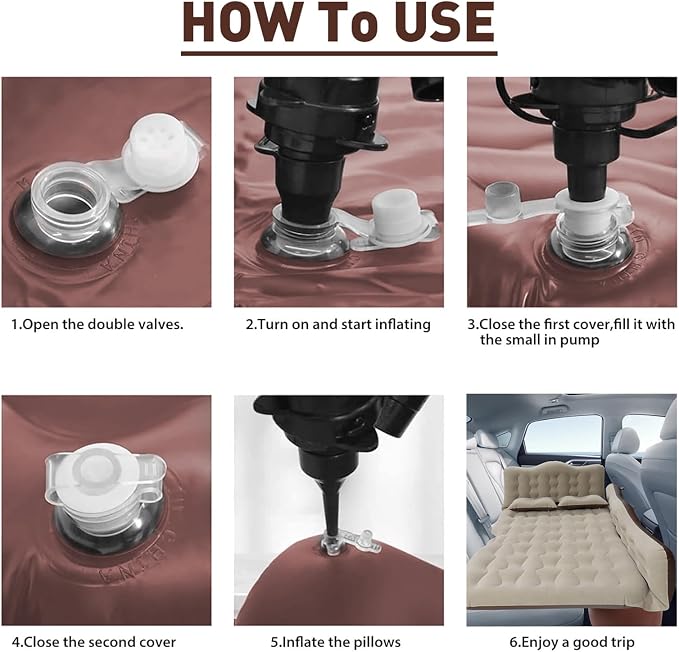 HOW To USE

1.Open the double valves.

2.Turn on and start inflating

3.Close the first cover,fill it with the small in pump

4.Close the second cover

5.Inflate the pillows

6.Enjoy a good trip