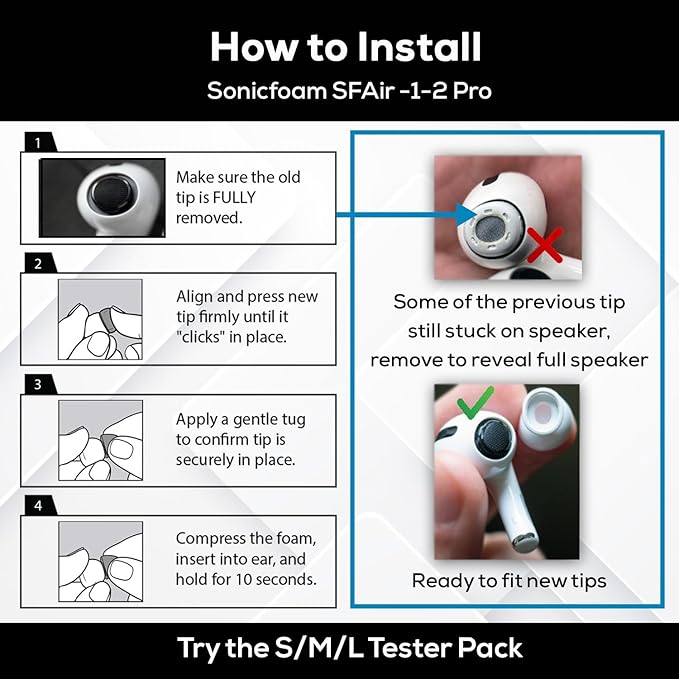 How to Install
Sonicfoam SFAir -1-2 Pro

1
Make sure the old tip is FULLY removed.

2
Align and press new tip firmly until it "clicks" in place.

3
Apply a gentle tug to confirm tip is securely in place.

4
Compress the foam, insert into ear, and hold for 10 seconds.

Some of the previous tip still stuck on speaker, remove to reveal full speaker

Ready to fit new tips

Try the S/M/L Tester Pack