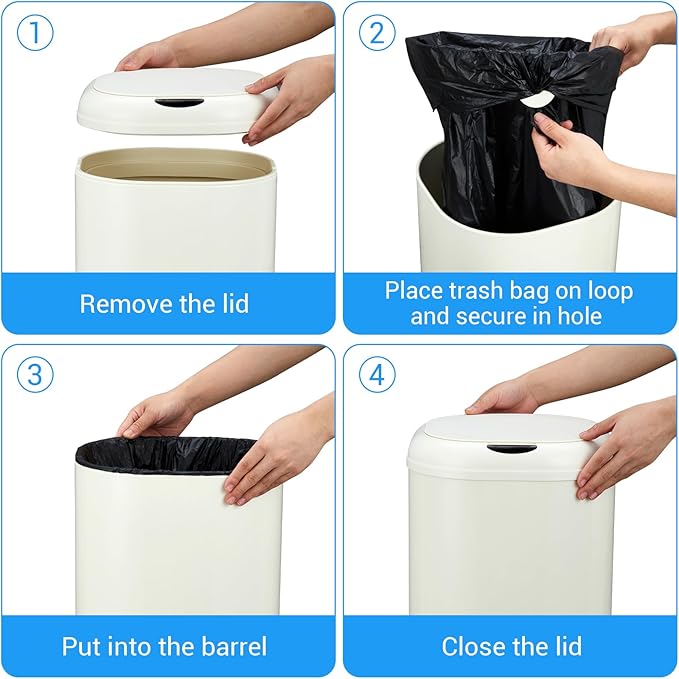 1

Remove the lid

2

Place trash bag on loop and secure in hole

3

Put into the barrel

4

Close the lid