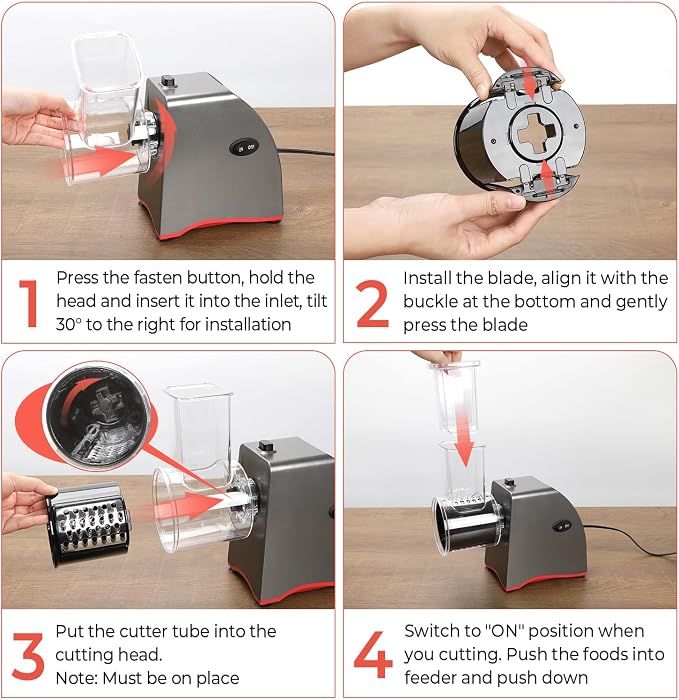 ON OFF

1 Press the fasten button, hold the head and insert it into the inlet, tilt 30° to the right for installation

2 Install the blade, align it with the buckle at the bottom and gently press the blade

3 Put the cutter tube into the cutting head.
Note: Must be on place

4 Switch to "ON" position when you cutting. Push the foods into feeder and push down