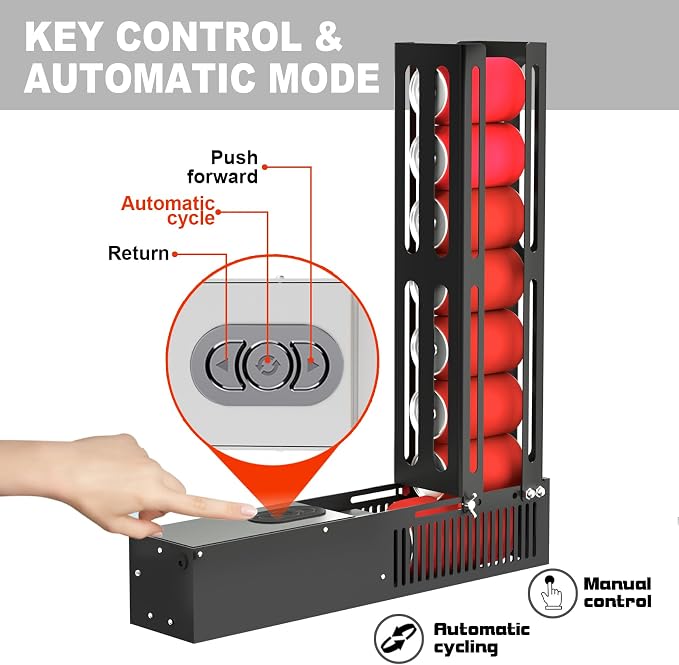 KEY CONTROL &
AUTOMATIC MODE

Push
forward

Automatic
cycle

Return

Manual
control

Automatic
cycling