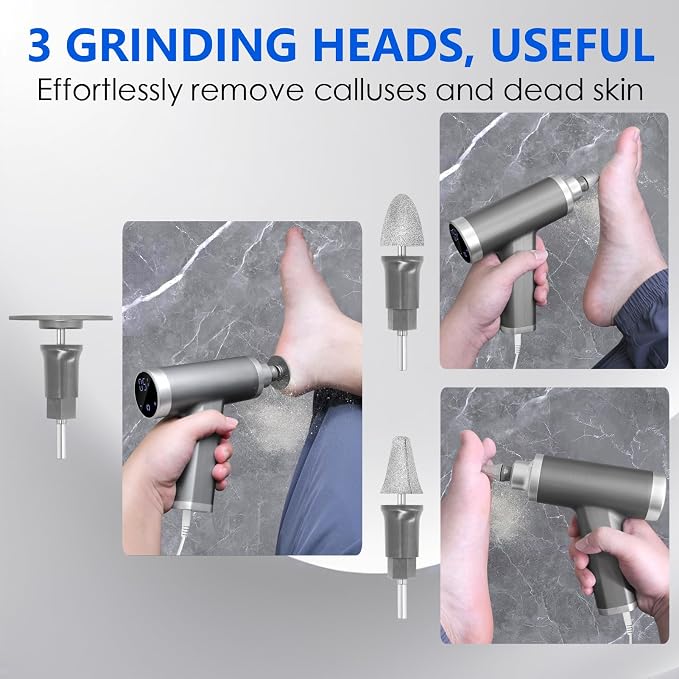 3 GRINDING HEADS, USEFUL
Effortlessly remove calluses and dead skin