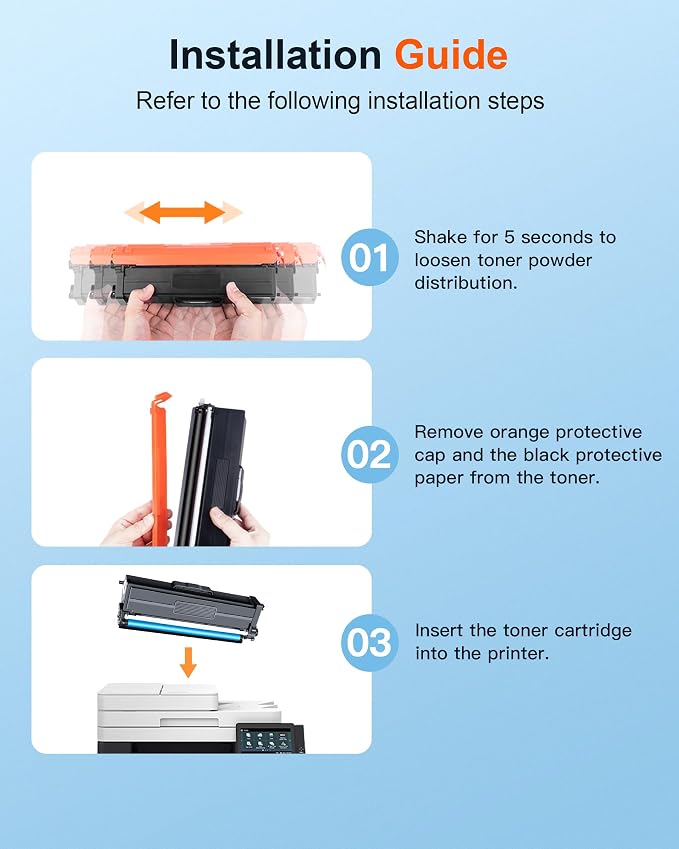 Installation Guide

Refer to the following installation steps

01

Shake for 5 seconds to loosen toner powder distribution.

02

Remove orange protective cap and the black protective paper from the toner.

03

Insert the toner cartridge into the printer.