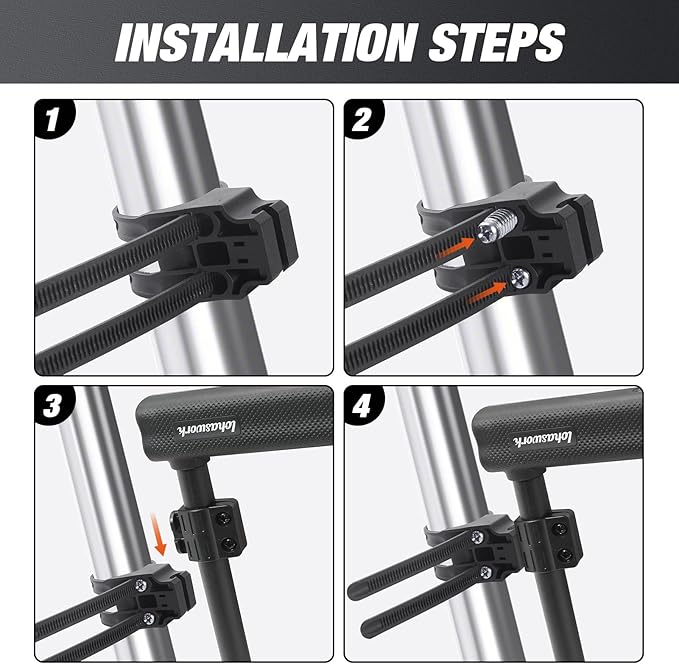 INSTALLATION STEPS

1

2

3

lohaswork

4

lohaswork