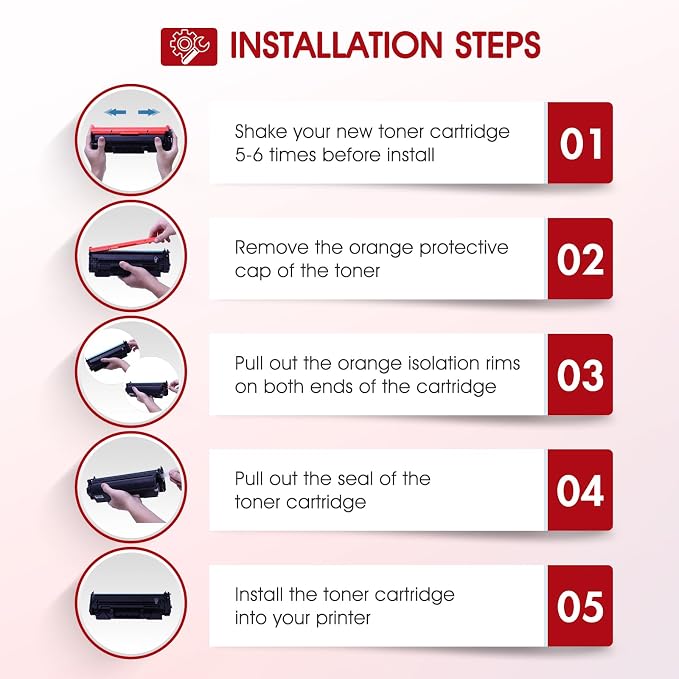 INSTALLATION STEPS

Shake your new toner cartridge 5-6 times before install

01

Remove the orange protective cap of the toner

02

Pull out the orange isolation rims on both ends of the cartridge

03

Pull out the seal of the toner cartridge

04

Install the toner cartridge into your printer

05