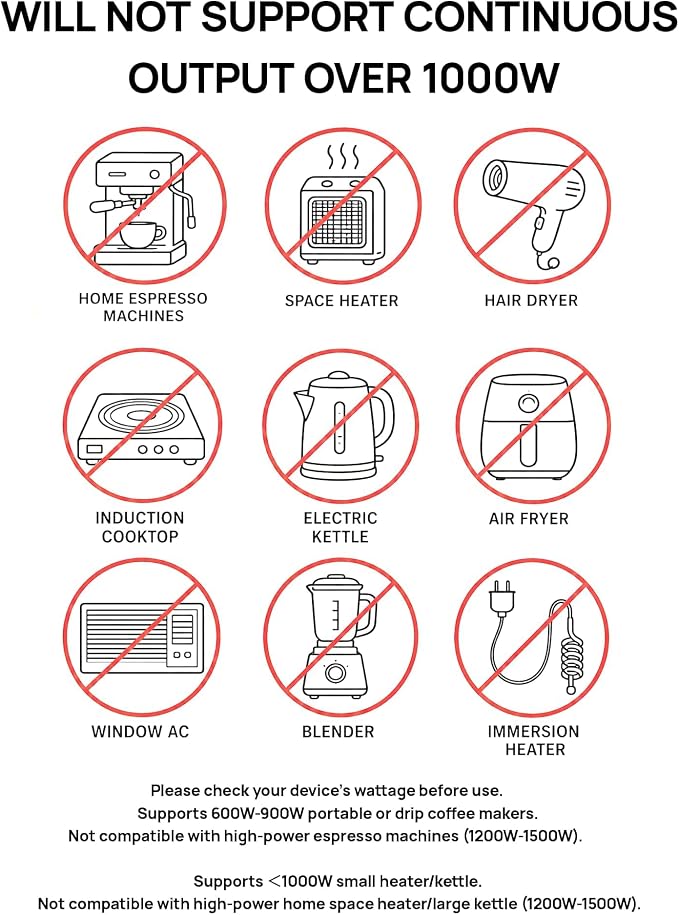 WILL NOT SUPPORT CONTINUOUS OUTPUT OVER 1000W

HOME ESPRESSO MACHINES

SPACE HEATER

HAIR DRYER

INDUCTION COOKTOP

ELECTRIC KETTLE

AIR FRYER

WINDOW AC

BLENDER

IMMERSION HEATER

Please check your device's wattage before use.
Supports 600W-900W portable or drip coffee makers.
Not compatible with high-power espresso machines (1200W-1500W).

Supports <1000W small heater/kettle.
Not compatible with high-power home space heater/large kettle (1200W-1500W).