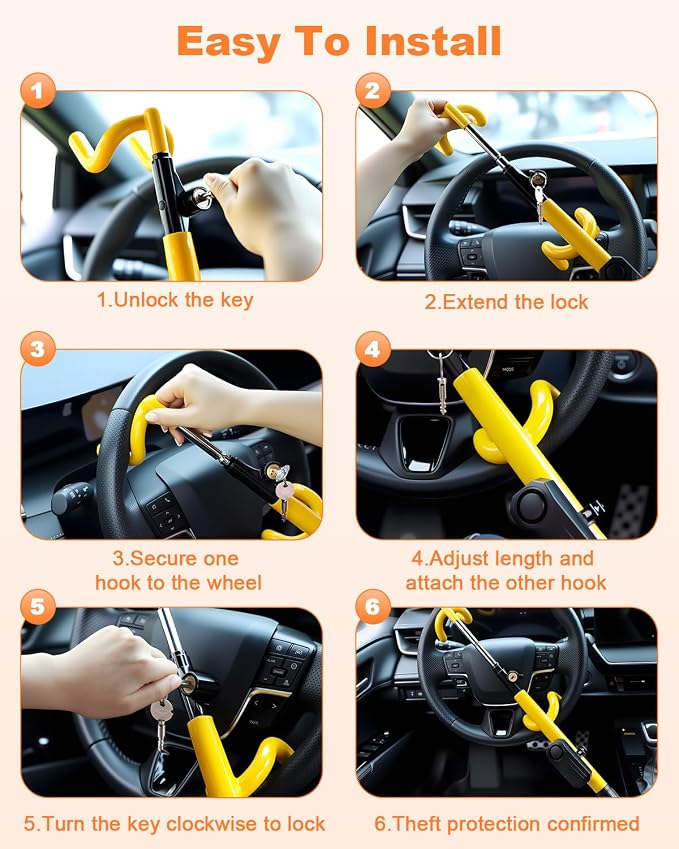 Easy To Install

1

1.Unlock the key

2

2.Extend the lock

3

3.Secure one hook to the wheel

4

4.Adjust length and attach the other hook

5

5.Turn the key clockwise to lock

6

6.Theft protection confirmed