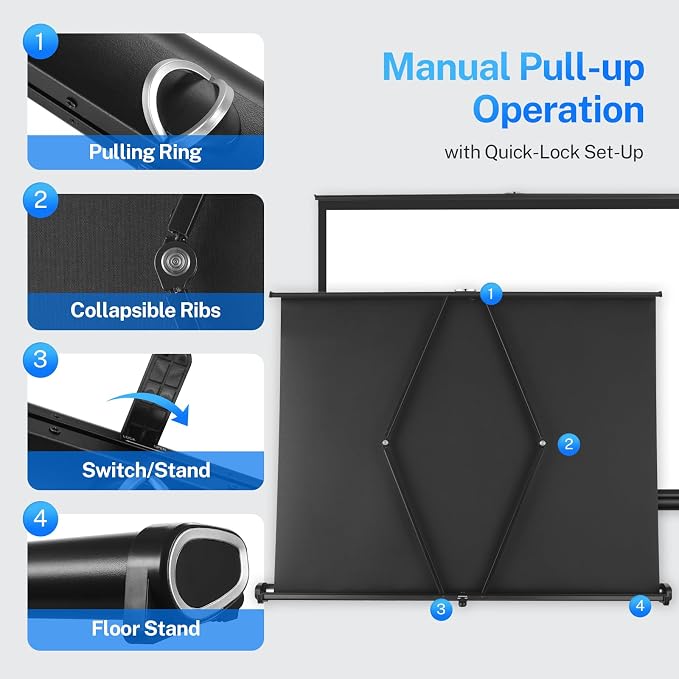 1
Pulling Ring

2
Collapsible Ribs

3
Switch/Stand

4
Floor Stand

Manual Pull-up Operation

with Quick-Lock Set-Up

1

2

3

4