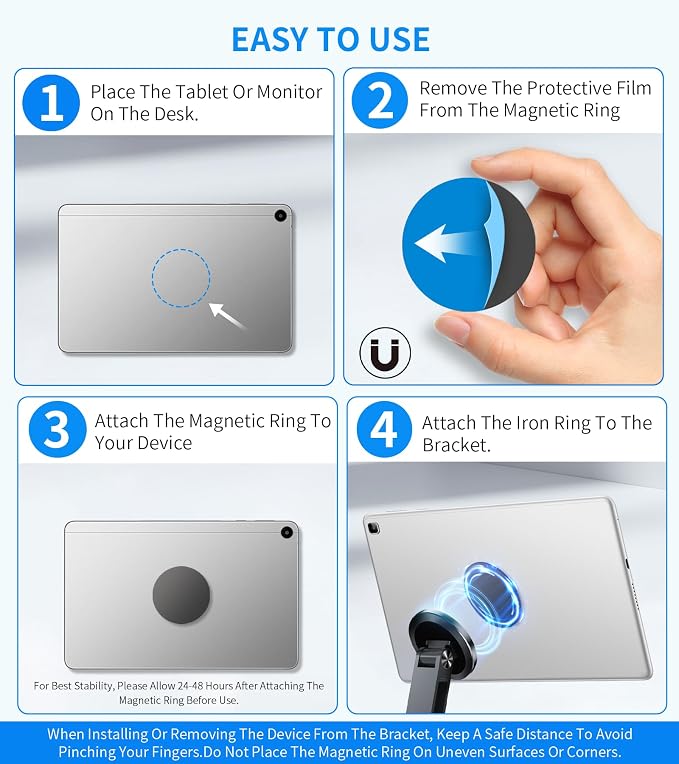 EASY TO USE

1 Place The Tablet Or Monitor On The Desk.

2 Remove The Protective Film From The Magnetic Ring

3 Attach The Magnetic Ring To Your Device

For Best Stability, Please Allow 24-48 Hours After Attaching The Magnetic Ring Before Use.

4 Attach The Iron Ring To The Bracket.

When Installing Or Removing The Device From The Bracket, Keep A Safe Distance To Avoid Pinching Your Fingers.Do Not Place The Magnetic Ring On Uneven Surfaces Or Corners.