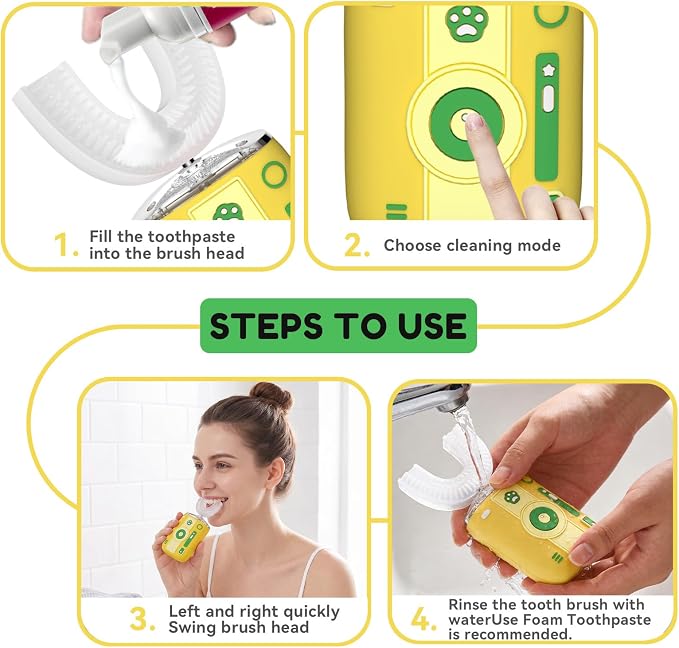 1. Fill the toothpaste into the brush head

2. Choose cleaning mode

STEPS TO USE

3. Left and right quickly Swing brush head

4. Rinse the tooth brush with waterUse Foam Toothpaste is recommended.