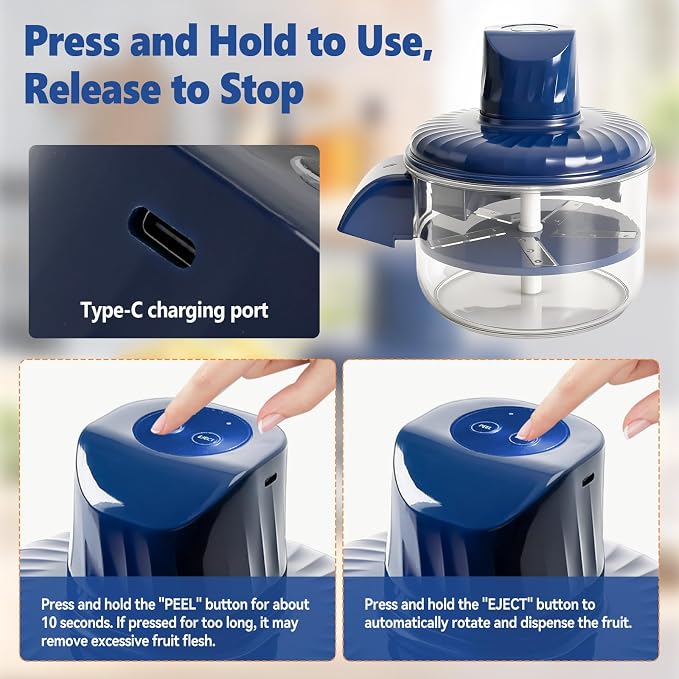 Press and Hold to Use, Release to Stop

Type-C charging port

EJECT

PEEL

Press and hold the "PEEL" button for about 10 seconds. If pressed for too long, it may remove excessive fruit flesh.

Press and hold the "EJECT" button to automatically rotate and dispense the fruit.