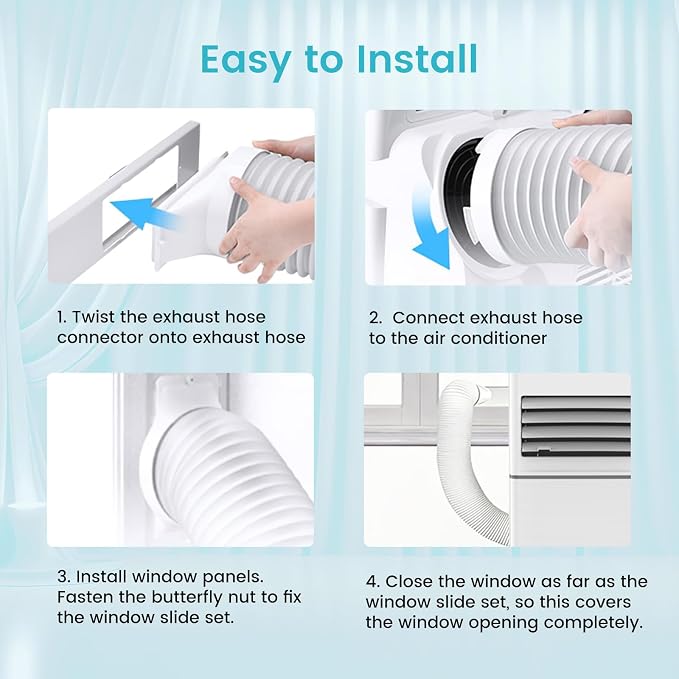 Easy to Install

1. Twist the exhaust hose connector onto exhaust hose

2. Connect exhaust hose to the air conditioner

3. Install window panels. Fasten the butterfly nut to fix the window slide set.

4. Close the window as far as the window slide set, so this covers the window opening completely.