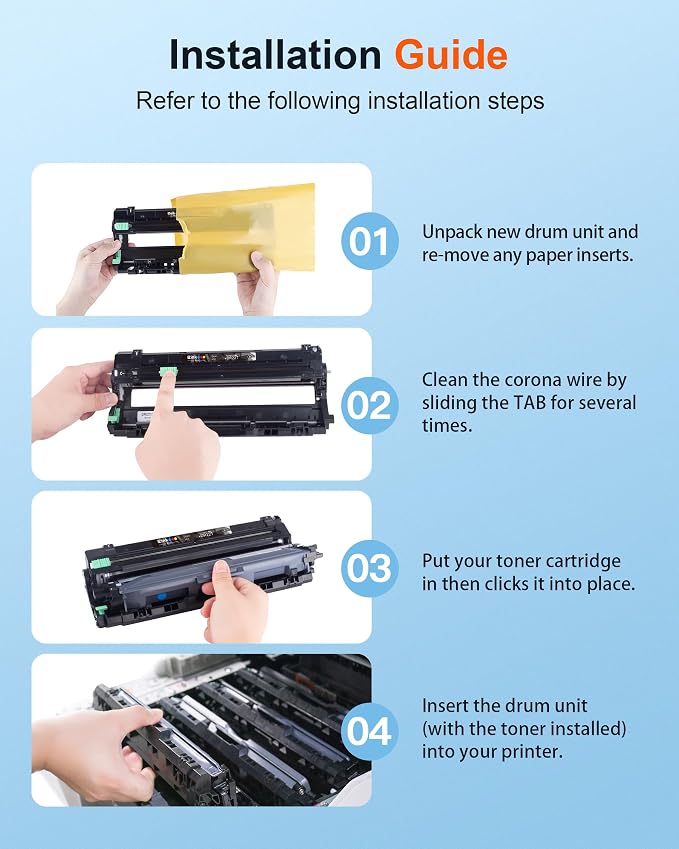 Installation Guide

Refer to the following installation steps

01

Unpack new drum unit and re-move any paper inserts.

02

Clean the corona wire by sliding the TAB for several times.

03

Put your toner cartridge in then clicks it into place.

04

Insert the drum unit (with the toner installed) into your printer.