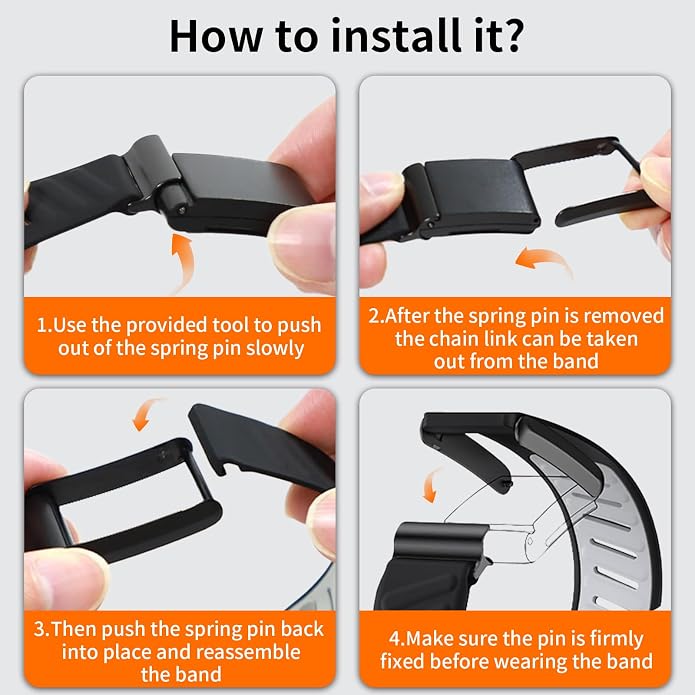 How to install it?

1.Use the provided tool to push out of the spring pin slowly

2.After the spring pin is removed the chain link can be taken out from the band

3.Then push the spring pin back into place and reassemble the band

4.Make sure the pin is firmly fixed before wearing the band