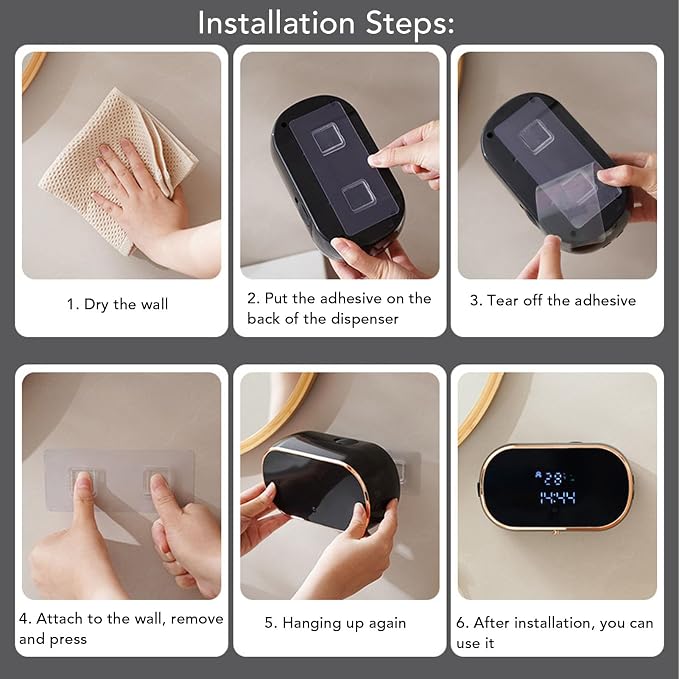 Installation Steps:

1. Dry the wall

2. Put the adhesive on the back of the dispenser

3. Tear off the adhesive

4. Attach to the wall, remove and press

5. Hanging up again

28°
14:44

6. After installation, you can use it