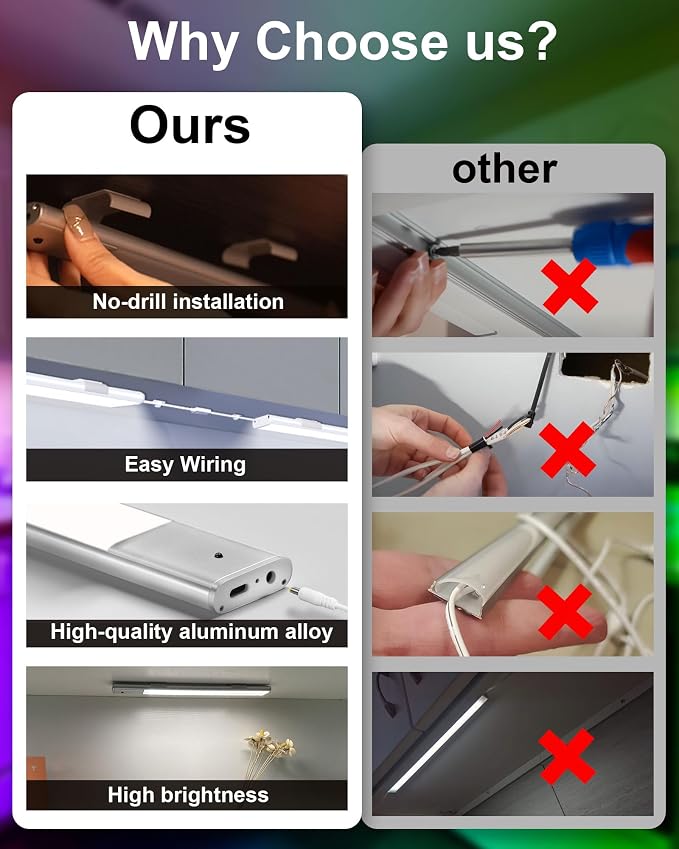 Why Choose us?

Ours

No-drill installation

Easy Wiring

High-quality aluminum alloy

High brightness

other