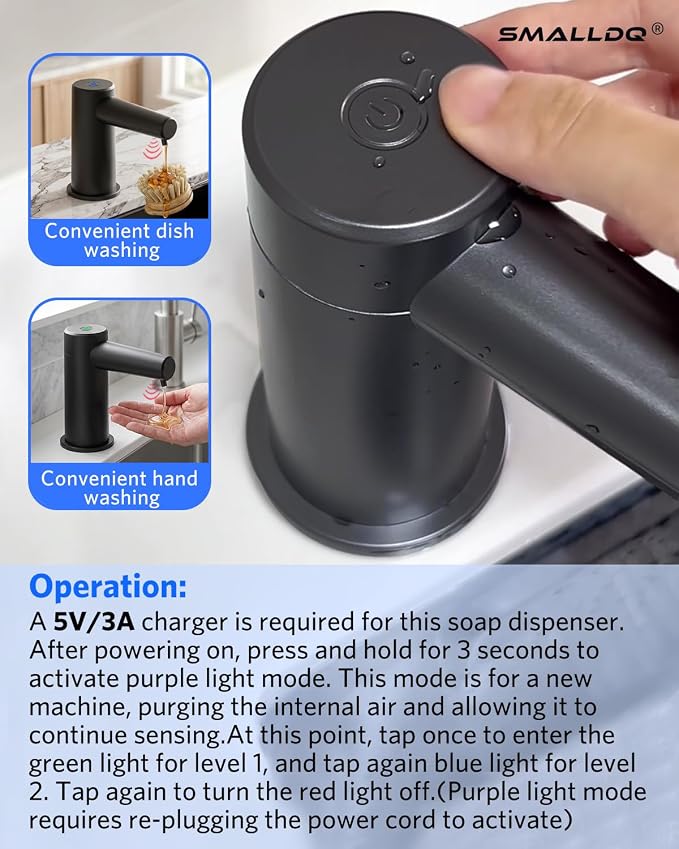 SMALLDQ®

Convenient dish washing

Convenient hand washing

Operation:
A 5V/3A charger is required for this soap dispenser. After powering on, press and hold for 3 seconds to activate purple light mode. This mode is for a new machine, purging the internal air and allowing it to continue sensing.At this point, tap once to enter the green light for level 1, and tap again blue light for level 2. Tap again to turn the red light off.(Purple light mode requires re-plugging the power cord to activate)