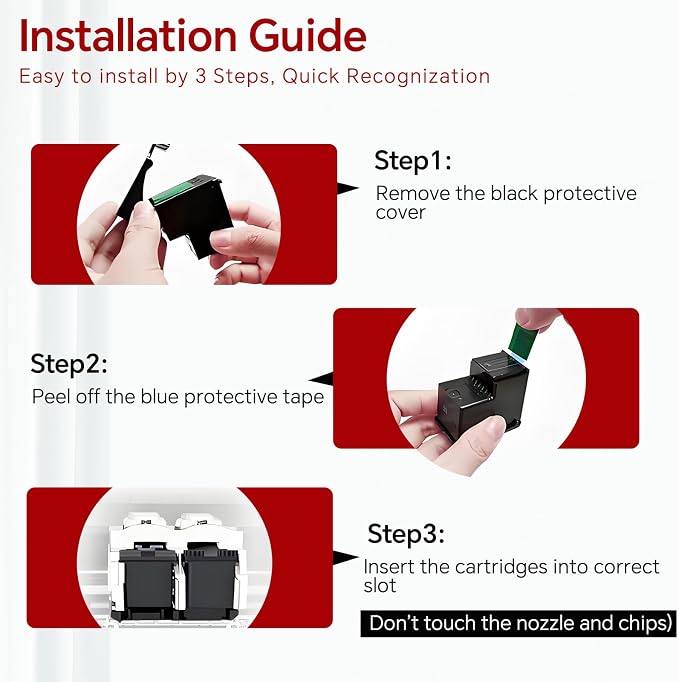 Installation Guide
Easy to install by 3 Steps, Quick Recognization

Step1:
Remove the black protective cover

Step2:
Peel off the blue protective tape

Step3:
Insert the cartridges into correct slot

Don't touch the nozzle and chips)