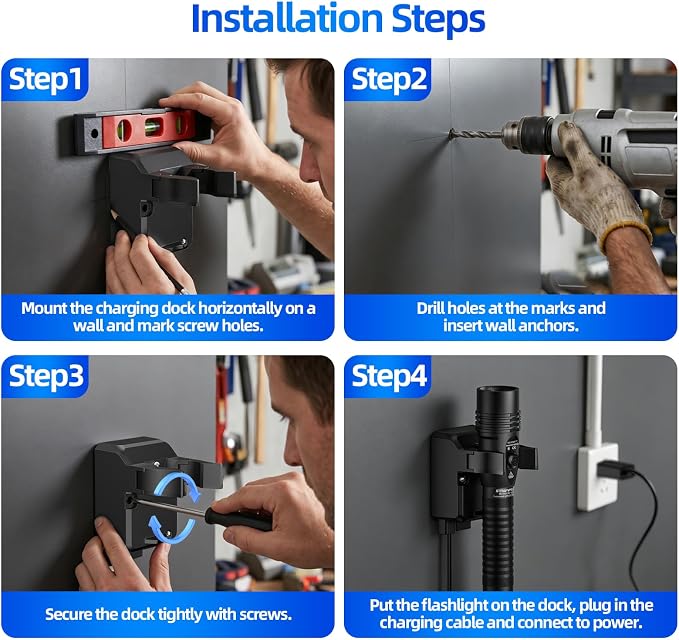 Installation Steps

Step1

Mount the charging dock horizontally on a wall and mark screw holes.

Step2

Drill holes at the marks and insert wall anchors.

Step3

Secure the dock tightly with screws.

Step4

Put the flashlight on the dock, plug in the charging cable and connect to power.