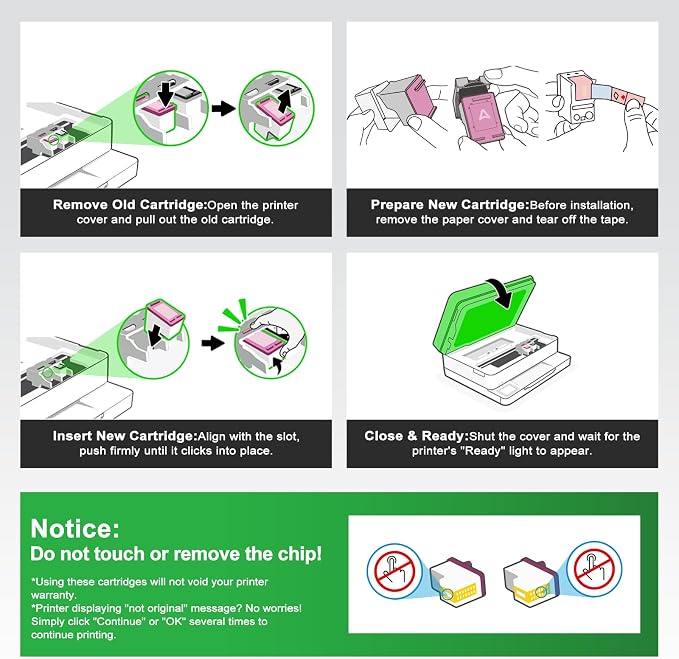 Remove Old Cartridge:Open the printer cover and pull out the old cartridge.

A

Prepare New Cartridge:Before installation, remove the paper cover and tear off the tape.

Insert New Cartridge:Align with the slot, push firmly until it clicks into place.

Close & Ready:Shut the cover and wait for the printer's "Ready" light to appear.

Notice:
Do not touch or remove the chip!

*Using these cartridges will not void your printer warranty.
*Printer displaying "not original" message? No worries! Simply click "Continue" or "OK" several times to continue printing.