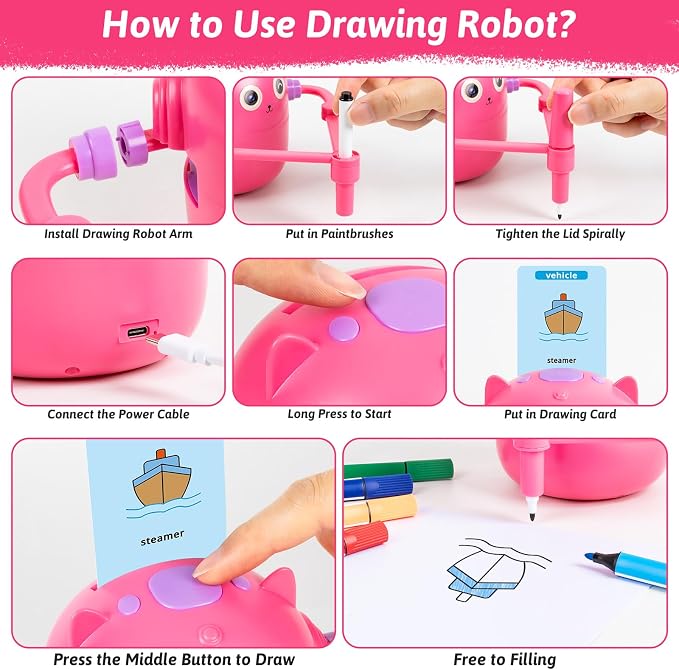 How to Use Drawing Robot?

Install Drawing Robot Arm

Put in Paintbrushes

Tighten the Lid Spirally

Connect the Power Cable

Long Press to Start

vehicle

steamer

Put in Drawing Card

steamer

Press the Middle Button to Draw

Free to Filling