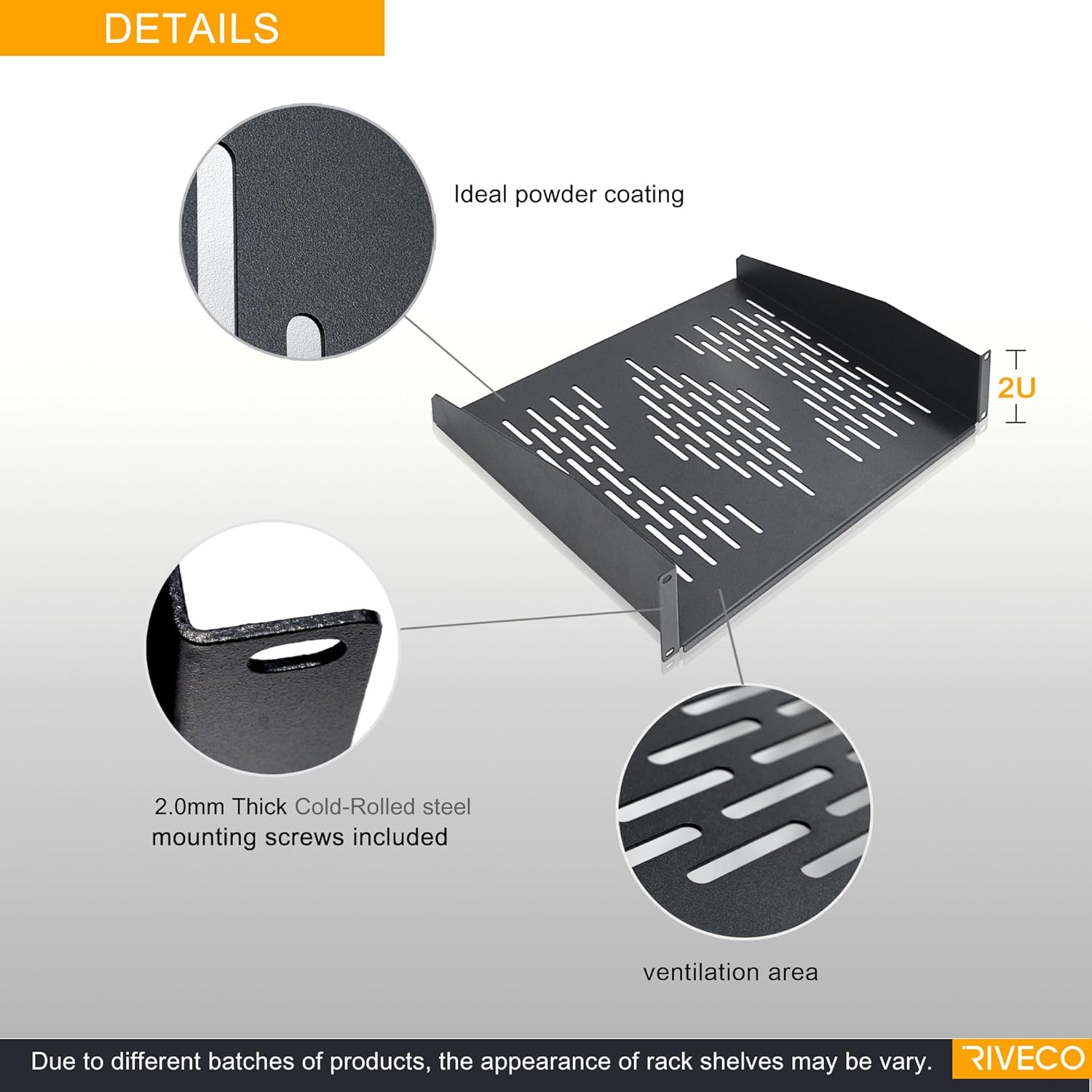 DETAILS

Ideal powder coating

2U

2.0mm Thick Cold-Rolled steel
mounting screws included

ventilation area

Due to different batches of products, the appearance of rack shelves may be vary.

RIVECO