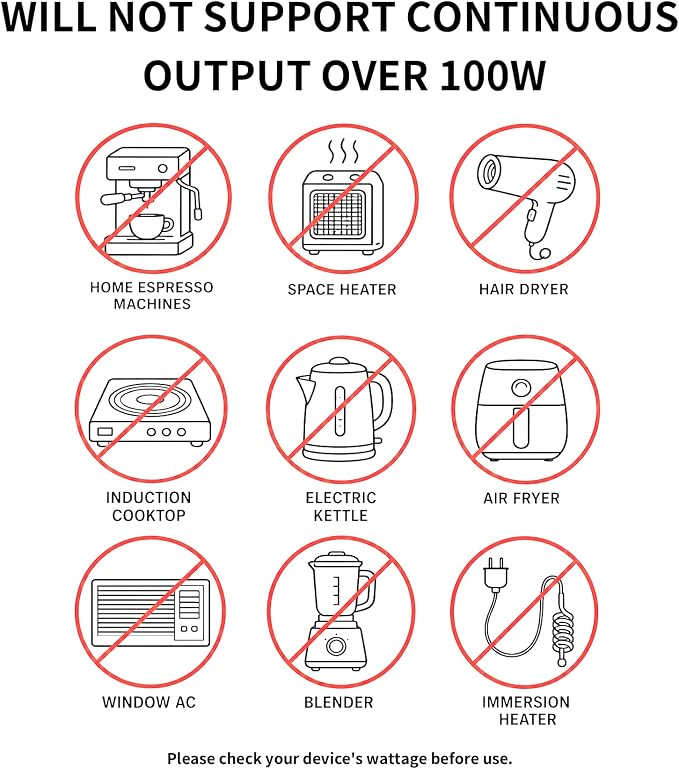 WILL NOT SUPPORT CONTINUOUS OUTPUT OVER 100W

HOME ESPRESSO MACHINES

SPACE HEATER

HAIR DRYER

INDUCTION COOKTOP

ELECTRIC KETTLE

AIR FRYER

WINDOW AC

BLENDER

IMMERSION HEATER

Please check your device's wattage before use.