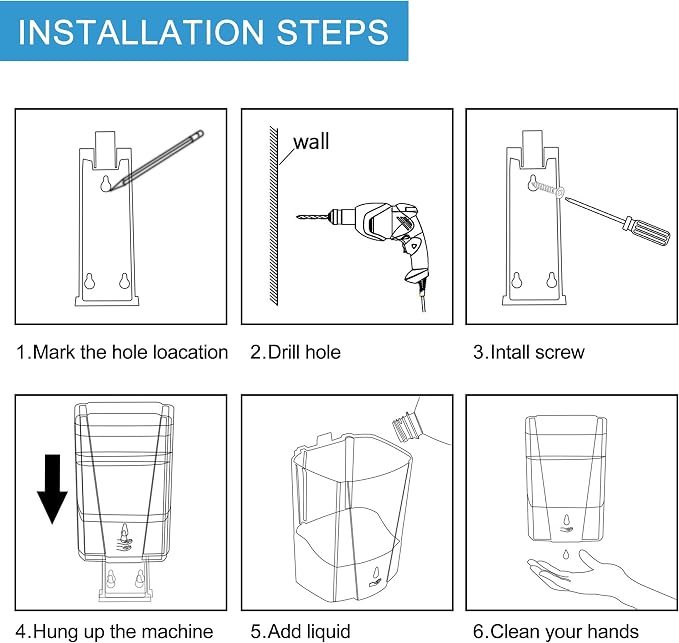 INSTALLATION STEPS

wall

1.Mark the hole loacation

2.Drill hole

3.Intall screw

4.Hung up the machine

5.Add liquid

6.Clean your hands