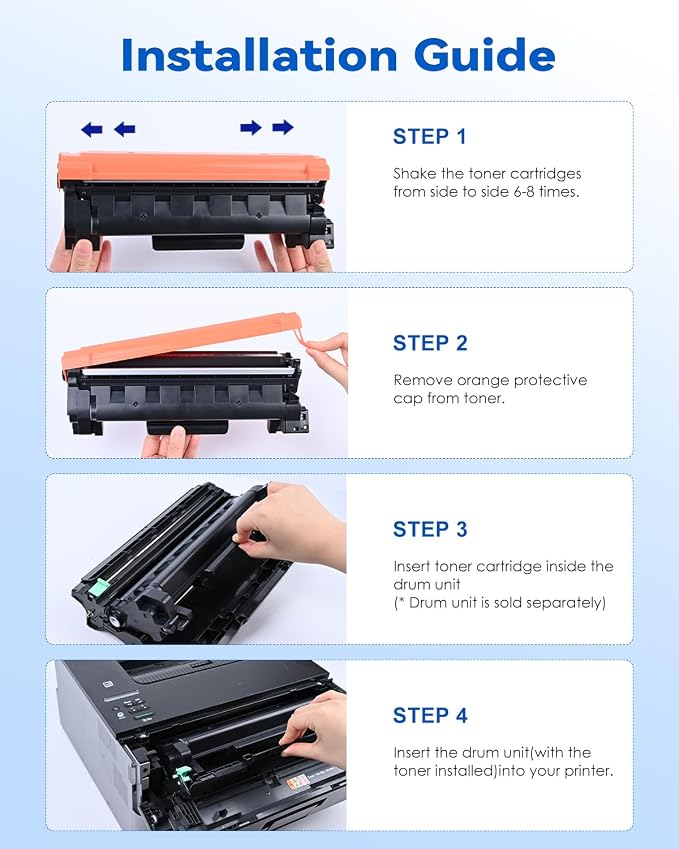 Installation Guide

STEP 1

Shake the toner cartridges from side to side 6-8 times.

STEP 2

Remove orange protective cap from toner.

STEP 3

Insert toner cartridge inside the drum unit
(* Drum unit is sold separately)

STEP 4

Insert the drum unit(with the toner installed)into your printer.