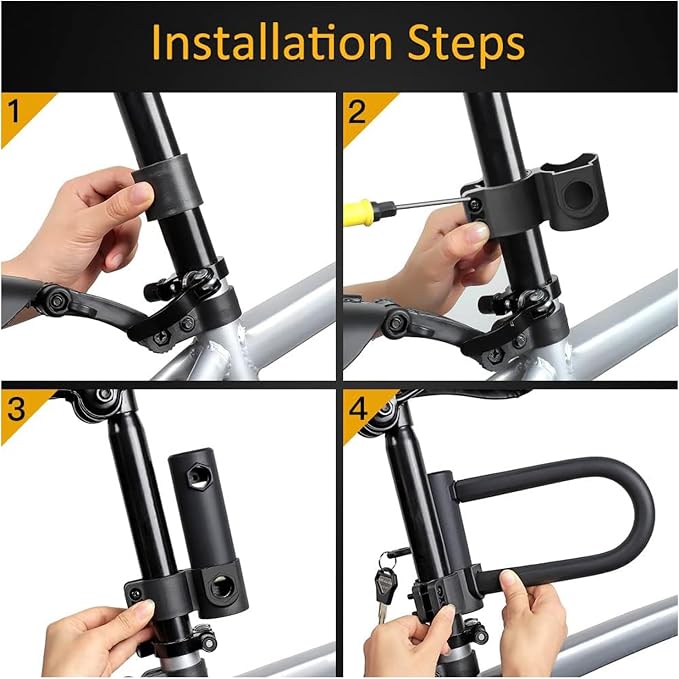 Installation Steps

1

2

3

4