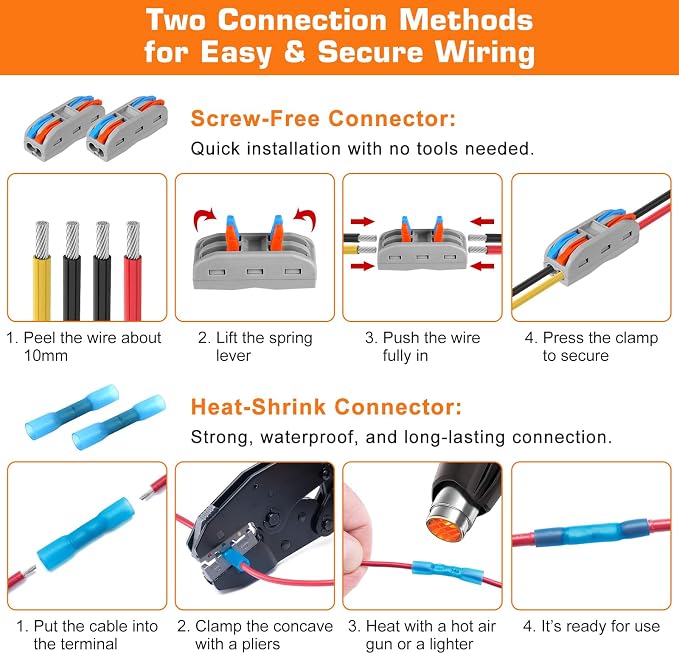 Two Connection Methods for Easy & Secure Wiring

Screw-Free Connector:

Quick installation with no tools needed.

1. Peel the wire about 10mm

2. Lift the spring lever

3. Push the wire fully in

4. Press the clamp to secure

Heat-Shrink Connector:

Strong, waterproof, and long-lasting connection.

1. Put the cable into the terminal

2. Clamp the concave with a pliers

3. Heat with a hot air gun or a lighter

4. It's ready for use