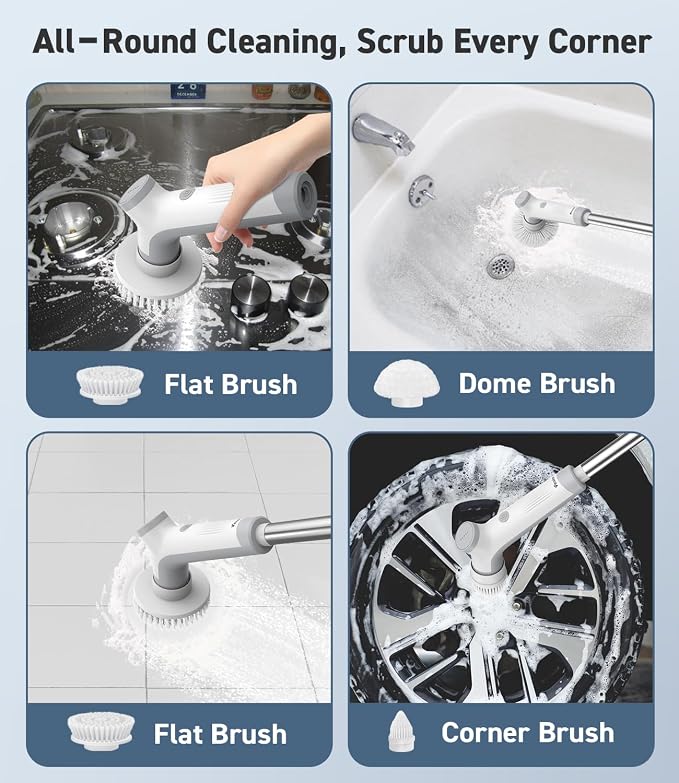 All-Round Cleaning, Scrub Every Corner

Flat Brush

Dome Brush

Flat Brush

Corner Brush