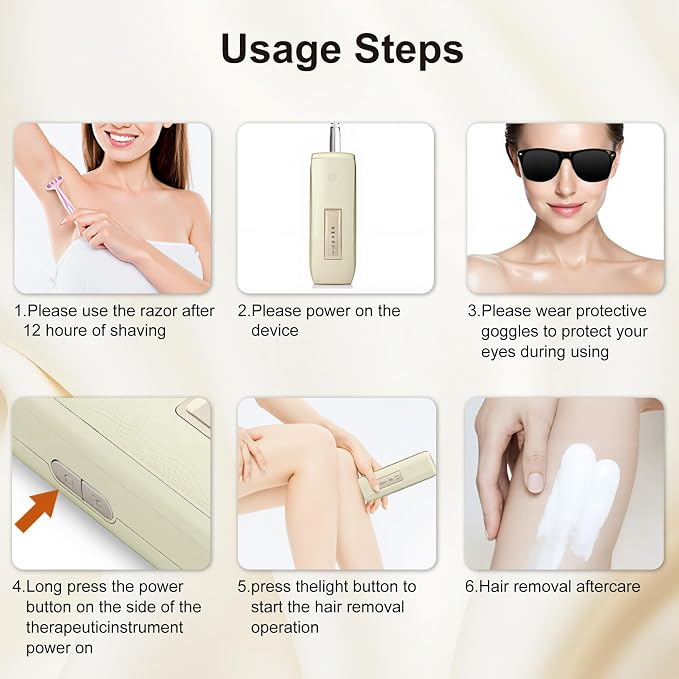 Usage Steps

1.Please use the razor after 12 houre of shaving

2.Please power on the device

3.Please wear protective goggles to protect your eyes during using

4.Long press the power button on the side of the therapeuticinstrument power on

5.press thelight button to start the hair removal operation

6.Hair removal aftercare