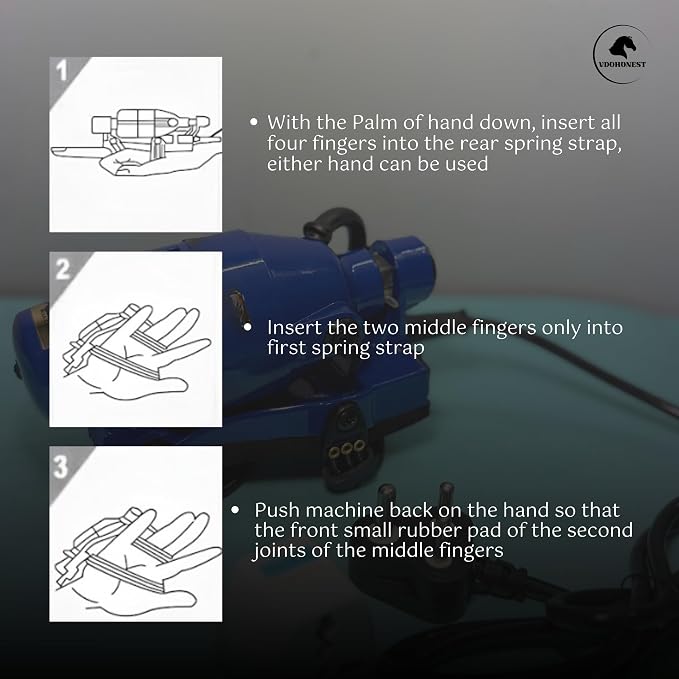 VDOHONEST

1

• With the Palm of hand down, insert all four fingers into the rear spring strap, either hand can be used

2

• Insert the two middle fingers only into first spring strap

3

• Push machine back on the hand so that the front small rubber pad of the second joints of the middle fingers