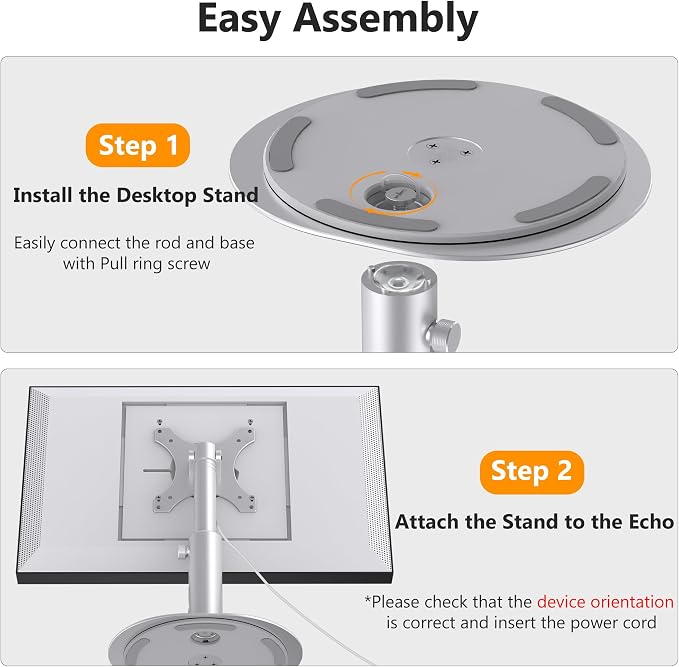 Easy Assembly

Step 1

Install the Desktop Stand

Easily connect the rod and base with Pull ring screw

Step 2

Attach the Stand to the Echo

*Please check that the device orientation is correct and insert the power cord