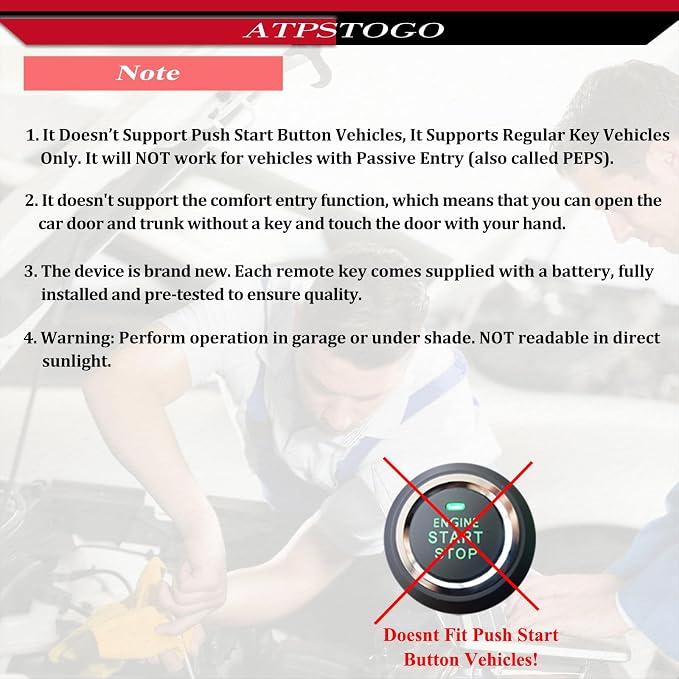 ATPSTOGO

Note

1. It Doesn't Support Push Start Button Vehicles, It Supports Regular Key Vehicles Only. It will NOT work for vehicles with Passive Entry (also called PEPS).

2. It doesn't support the comfort entry function, which means that you can open the car door and trunk without a key and touch the door with your hand.

3. The device is brand new. Each remote key comes supplied with a battery, fully installed and pre-tested to ensure quality.

4. Warning: Perform operation in garage or under shade. NOT readable in direct sunlight.

ENGINE
START
STOP

Doesnt Fit Push Start
Button Vehicles!