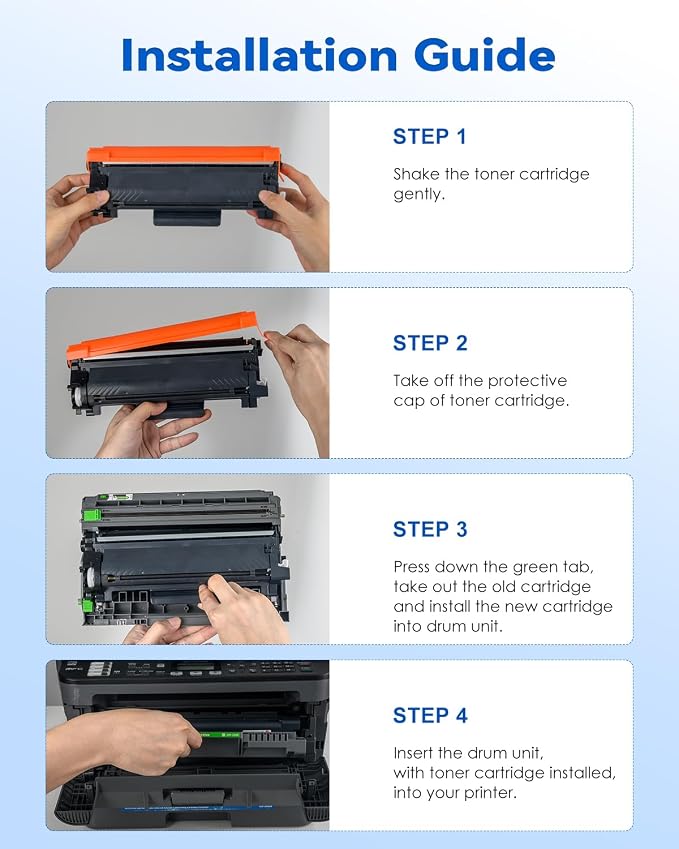 Installation Guide

STEP 1

Shake the toner cartridge gently.

STEP 2

Take off the protective cap of toner cartridge.

STEP 3

Press down the green tab, take out the old cartridge and install the new cartridge into drum unit.

STEP 4

Insert the drum unit, with toner cartridge installed, into your printer.