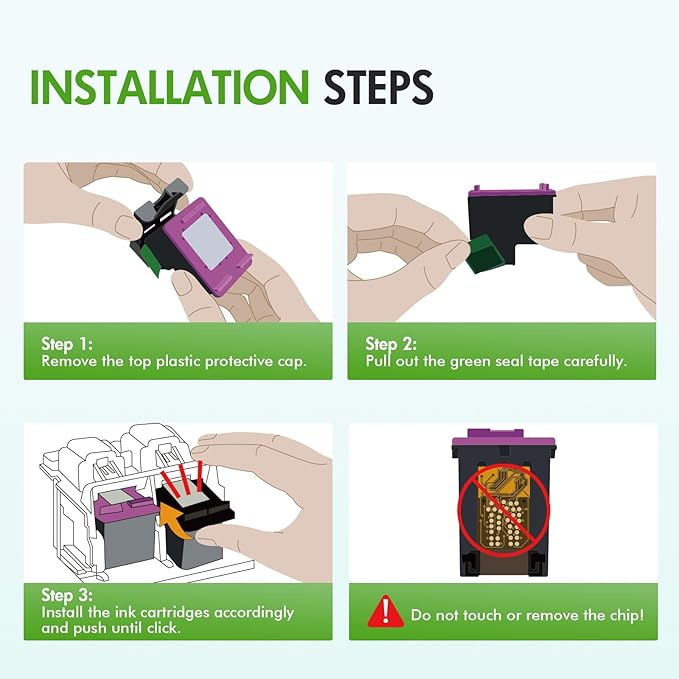 INSTALLATION STEPS

Step 1:
Remove the top plastic protective cap.

Step 2:
Pull out the green seal tape carefully.

Step 3:
Install the ink cartridges accordingly and push until click.

Do not touch or remove the chip!