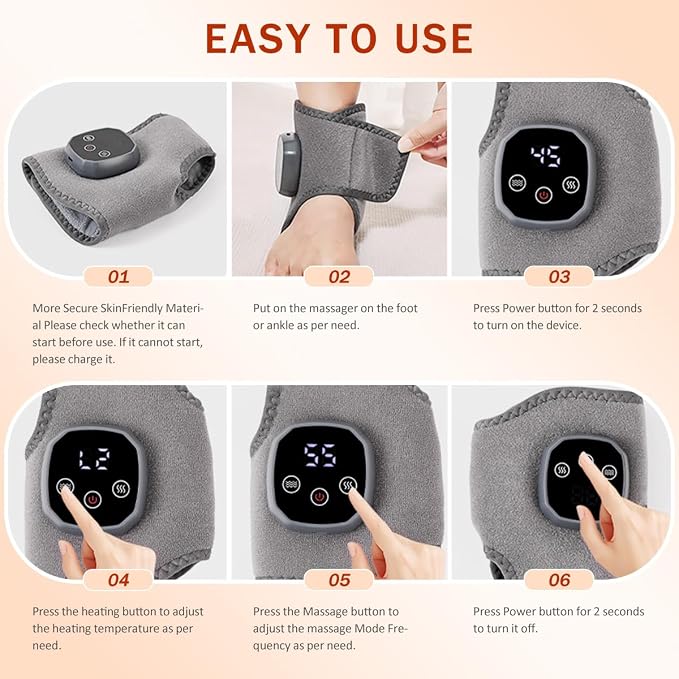 EASY TO USE

45

01

More Secure SkinFriendly Material Please check whether it can start before use. If it cannot start, please charge it.

02

Put on the massager on the foot or ankle as per need.

03

Press Power button for 2 seconds to turn on the device.

L2

55

04

Press the heating button to adjust the heating temperature as per need.

05

Press the Massage button to adjust the massage Mode Frequency as per need.

06

Press Power button for 2 seconds to turn it off.