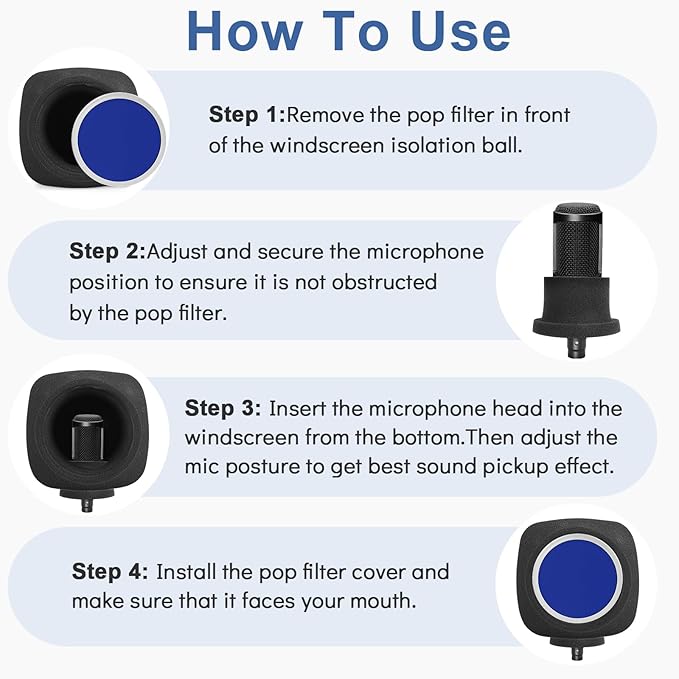 How To Use

Step 1:Remove the pop filter in front of the windscreen isolation ball.

Step 2:Adjust and secure the microphone position to ensure it is not obstructed by the pop filter.

Step 3: Insert the microphone head into the windscreen from the bottom.Then adjust the mic posture to get best sound pickup effect.

Step 4: Install the pop filter cover and make sure that it faces your mouth.