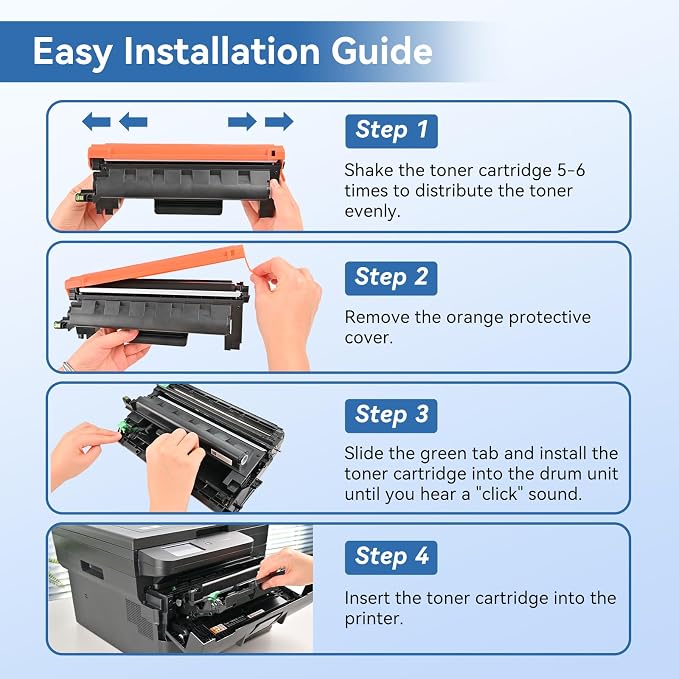 Easy Installation Guide

Step 1

Shake the toner cartridge 5-6 times to distribute the toner evenly.

Step 2

Remove the orange protective cover.

Step 3

Slide the green tab and install the toner cartridge into the drum unit until you hear a "click" sound.

Step 4

Insert the toner cartridge into the printer.