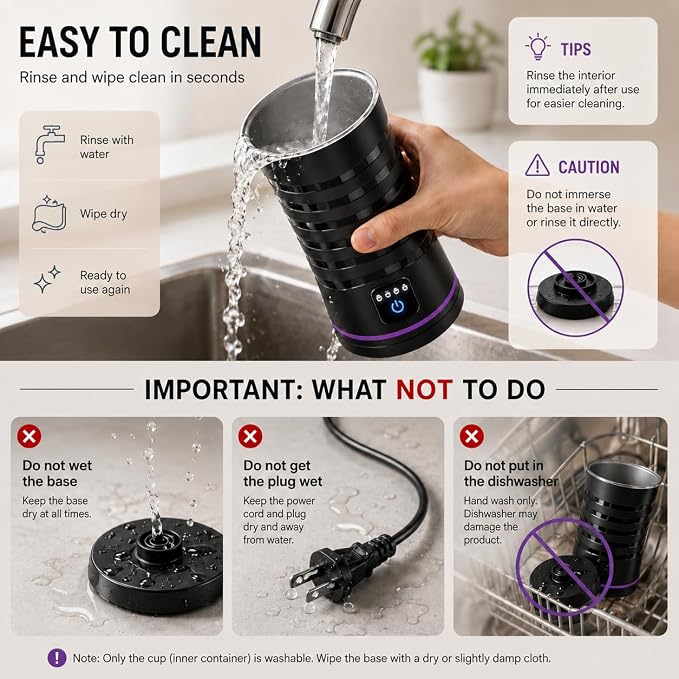 EASY TO CLEAN
Rinse and wipe clean in seconds

Rinse with water

Wipe dry

Ready to use again

TIPS
Rinse the interior immediately after use for easier cleaning.

CAUTION
Do not immerse the base in water or rinse it directly.

IMPORTANT: WHAT NOT TO DO

Do not wet the base
Keep the base dry at all times.

Do not get the plug wet
Keep the power cord and plug dry and away from water.

Do not put in the dishwasher
Hand wash only. Dishwasher may damage the product.

Note: Only the cup (inner container) is washable. Wipe the base with a dry or slightly damp cloth.