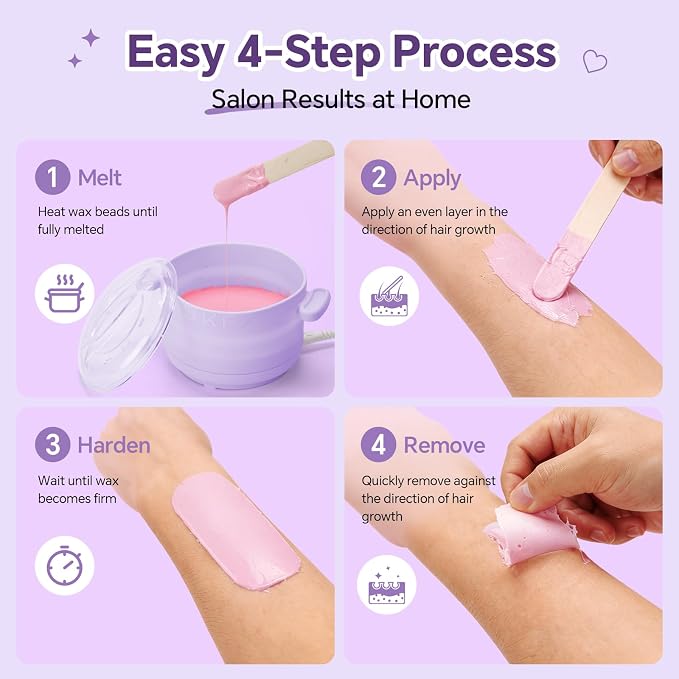 Easy 4-Step Process

Salon Results at Home

1 Melt

Heat wax beads until fully melted

2 Apply

Apply an even layer in the direction of hair growth

3 Harden

Wait until wax becomes firm

4 Remove

Quickly remove against the direction of hair growth