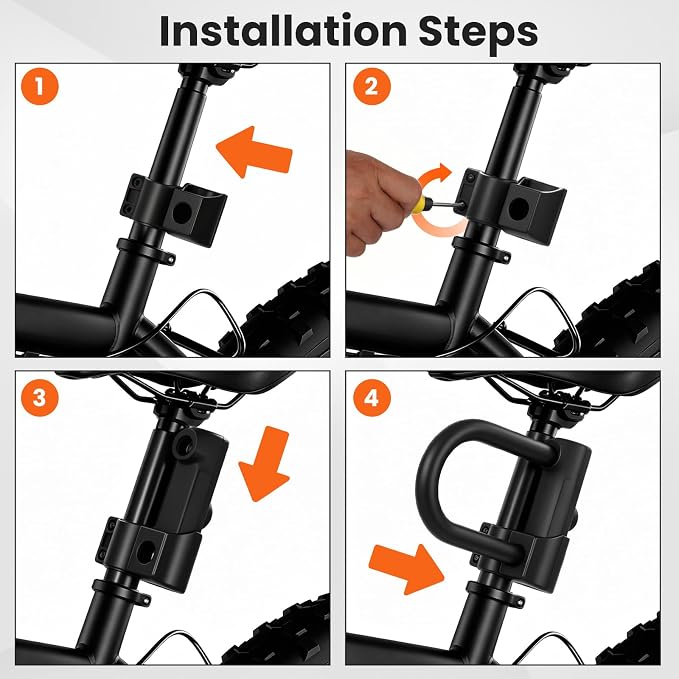 Installation Steps

1

2

3

4