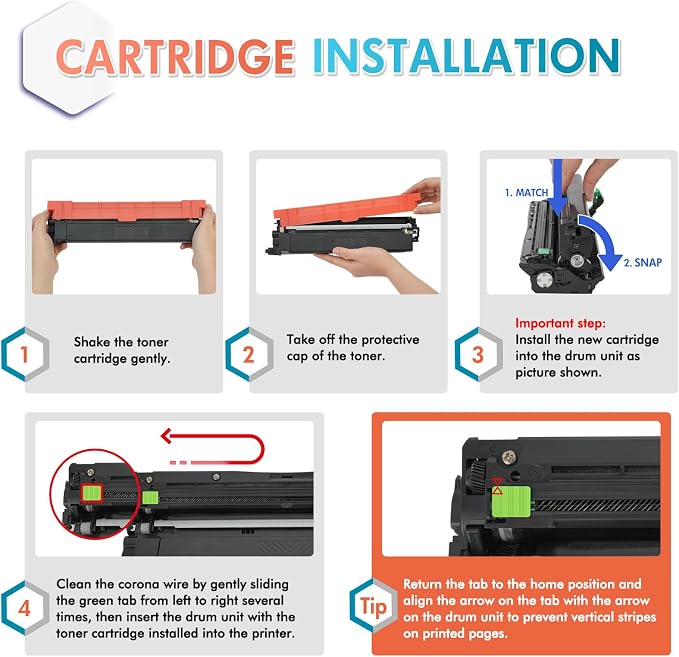 CARTRIDGE INSTALLATION

1 Shake the toner cartridge gently.

2 Take off the protective cap of the toner.

1. MATCH

2. SNAP

3 Important step: Install the new cartridge into the drum unit as picture shown.

4 Clean the corona wire by gently sliding the green tab from left to right several times, then insert the drum unit with the toner cartridge installed into the printer.

Tip Return the tab to the home position and align the arrow on the tab with the arrow on the drum unit to prevent vertical stripes on printed pages.