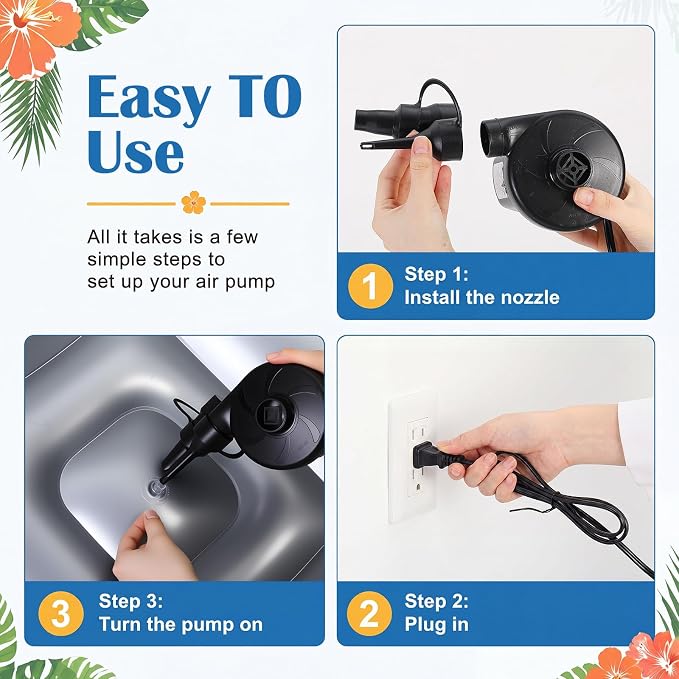 Easy TO Use

All it takes is a few simple steps to set up your air pump

1 Step 1:
Install the nozzle

3 Step 3:
Turn the pump on

2 Step 2:
Plug in