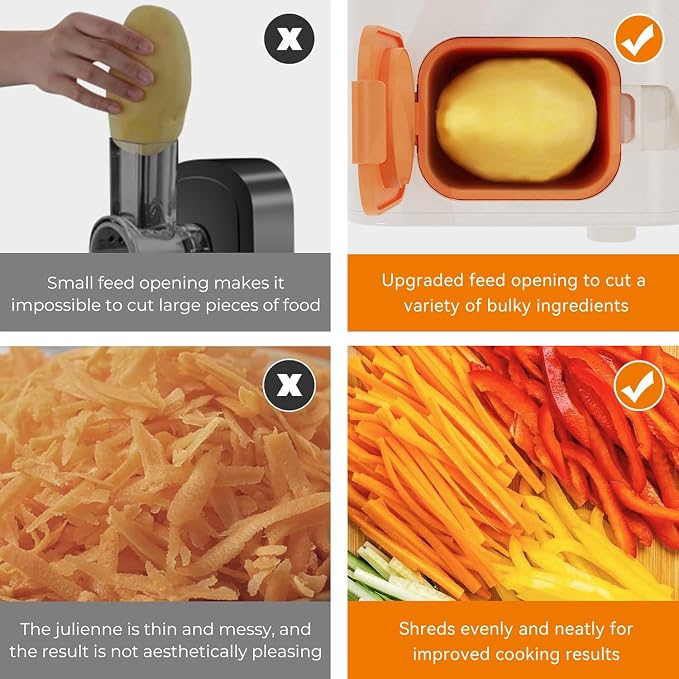 Small feed opening makes it impossible to cut large pieces of food

Upgraded feed opening to cut a variety of bulky ingredients

The julienne is thin and messy, and the result is not aesthetically pleasing

Shreds evenly and neatly for improved cooking results