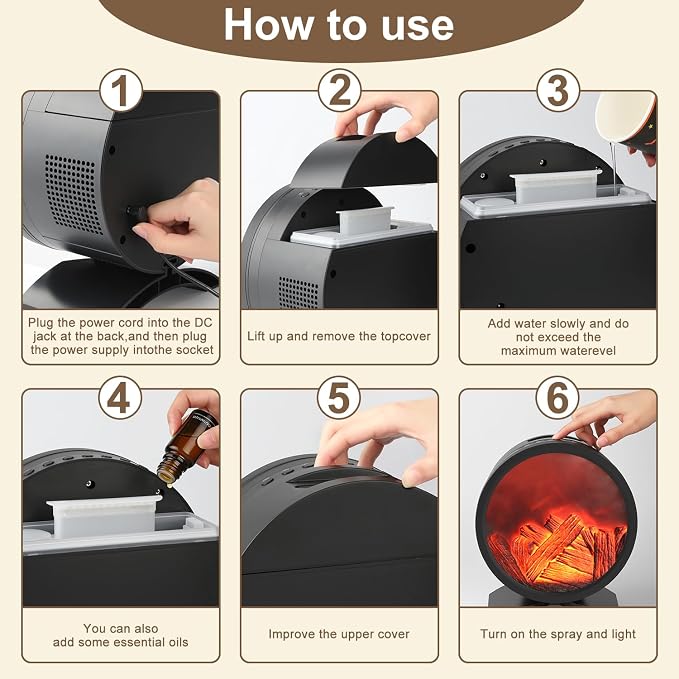 How to use

1

Plug the power cord into the DC jack at the back,and then plug the power supply intothe socket

2

Lift up and remove the topcover

3

Add water slowly and do not exceed the maximum waterevel

4

You can also add some essential oils

5

Improve the upper cover

6

Turn on the spray and light